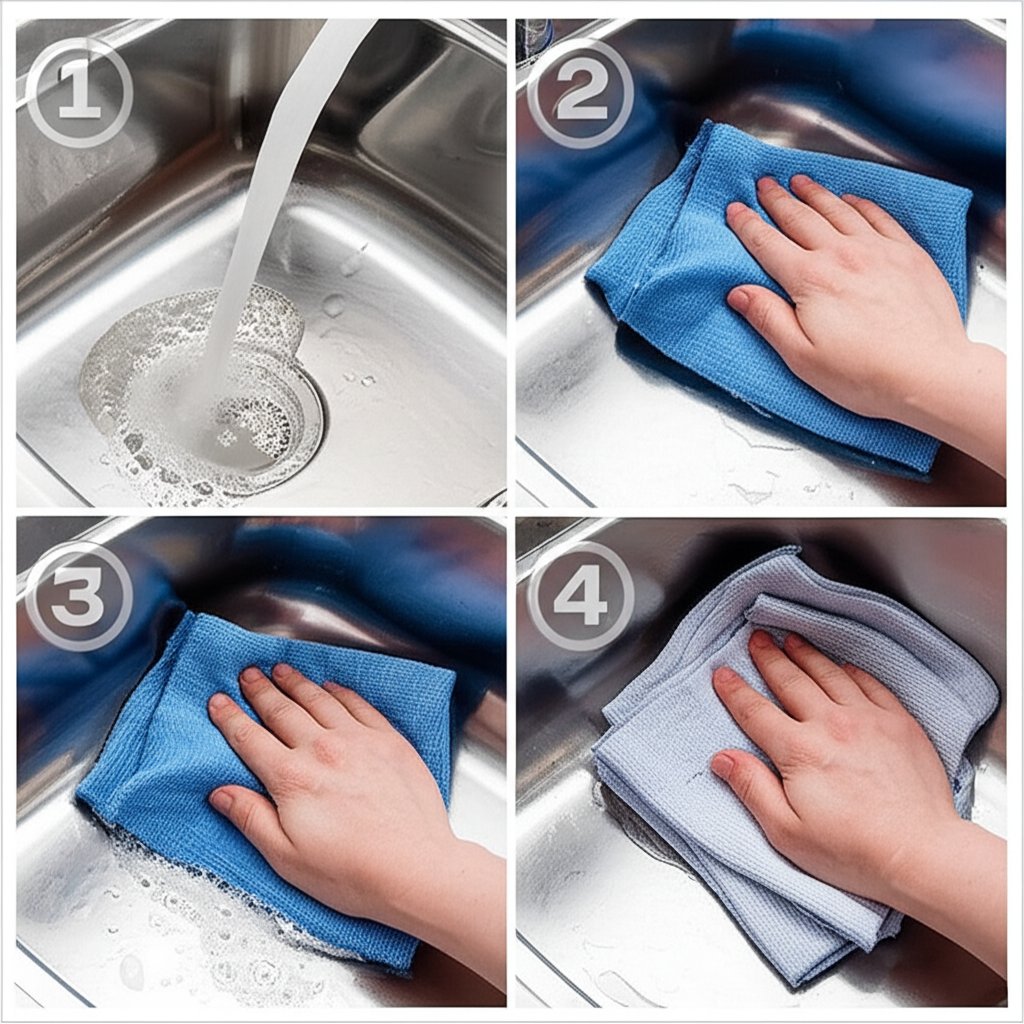 1
2
3
4