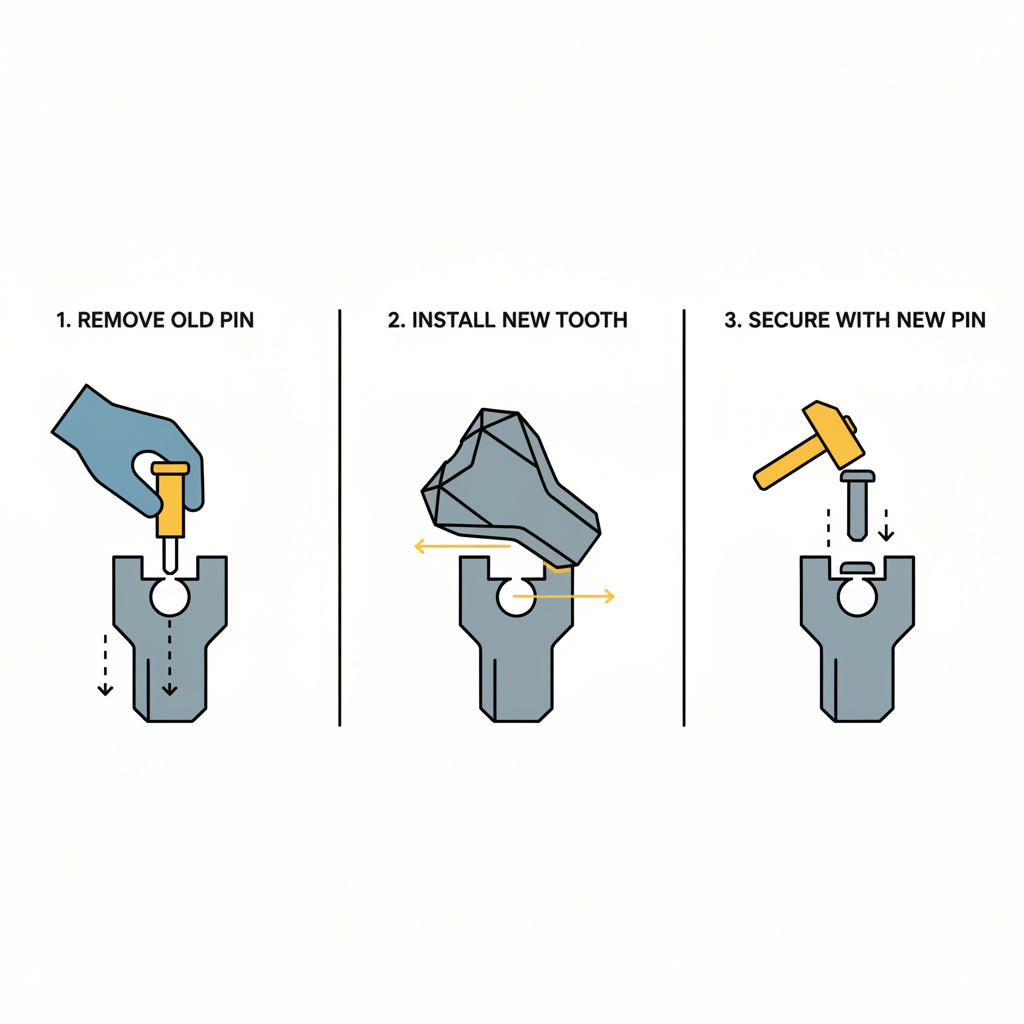 1. REMOVE OLD PIN

2. INSTALL NEW TOOTH

3. SECURE WITH NEW PIN