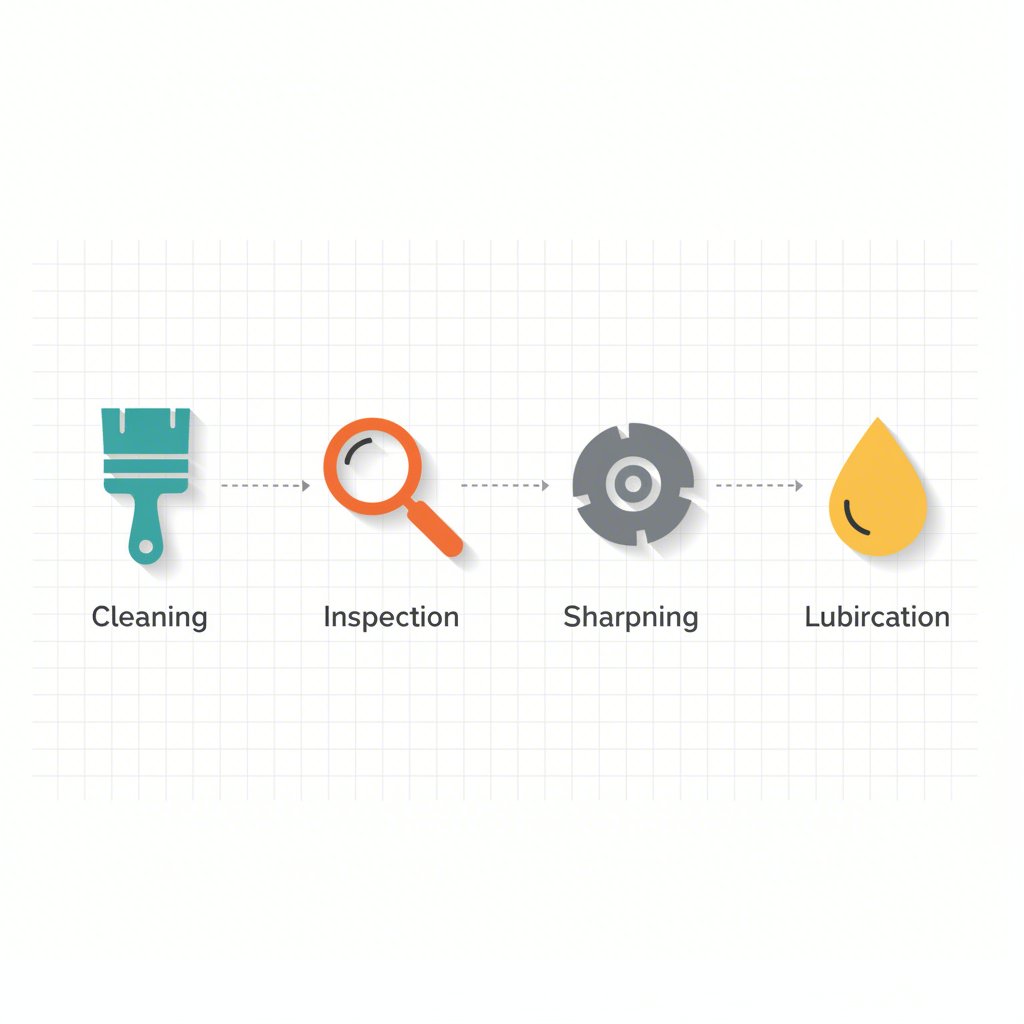 Cleaning

Inspection

Sharpning

Lubircation