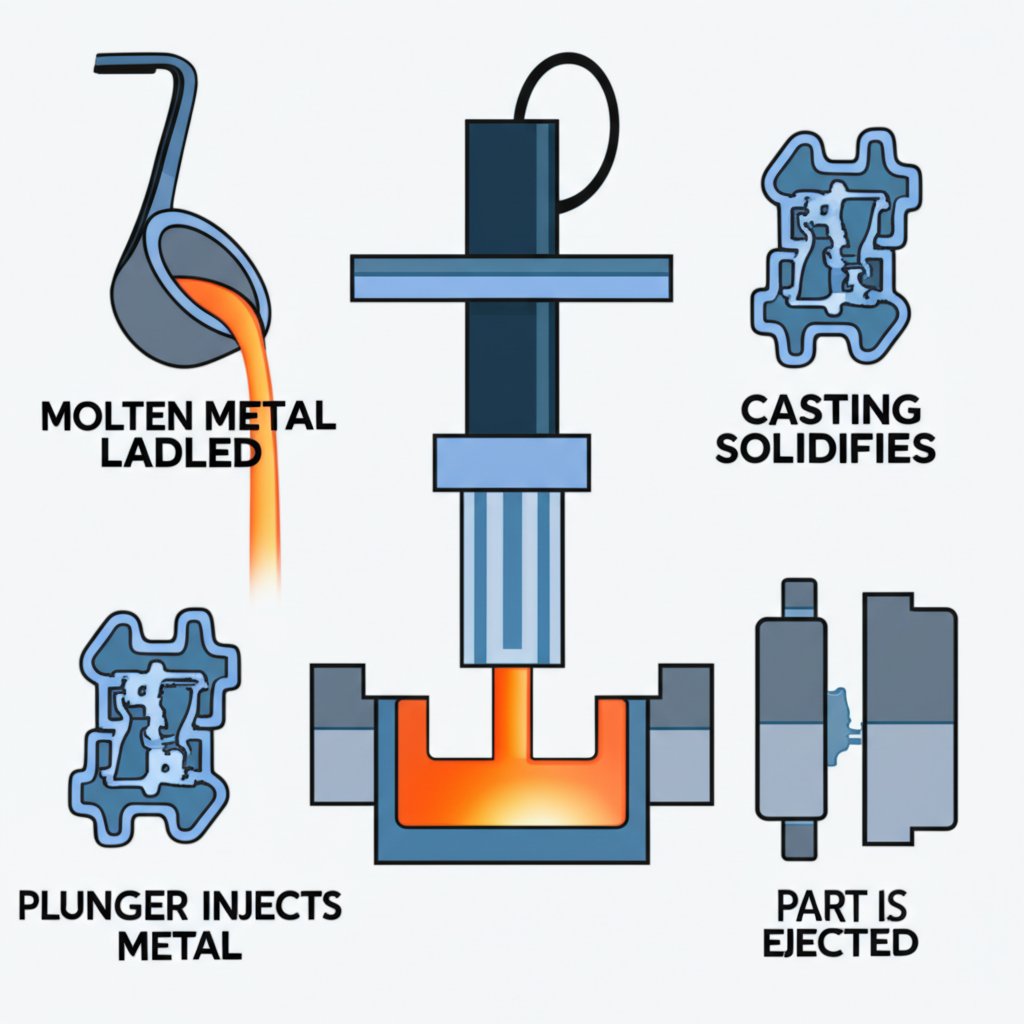 MOLTEN METAL LADLED

CASTING SOLIDIFIES

PLUNGER INJECTS METAL

PART IS EJECTED