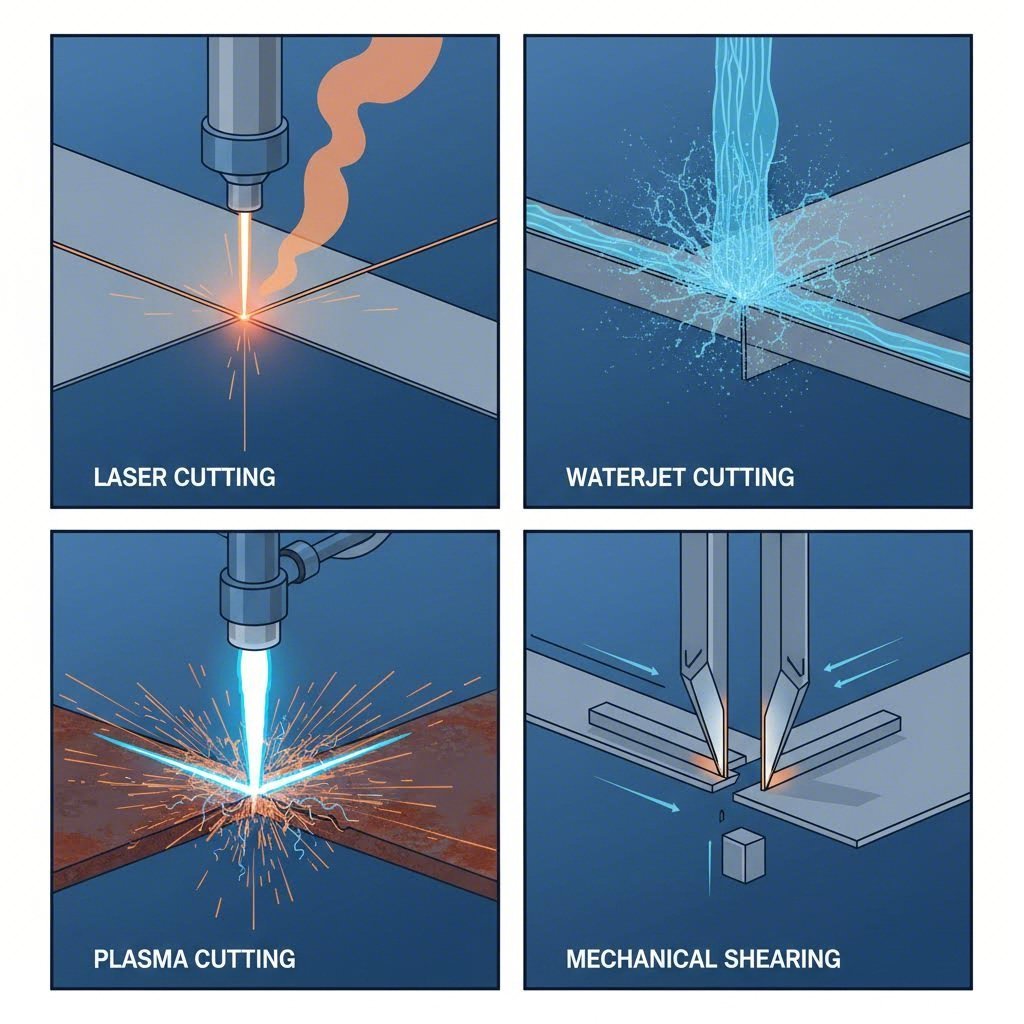 LASER CUTTING

WATERJET CUTTING

PLASMA CUTTING

MECHANICAL SHEARING