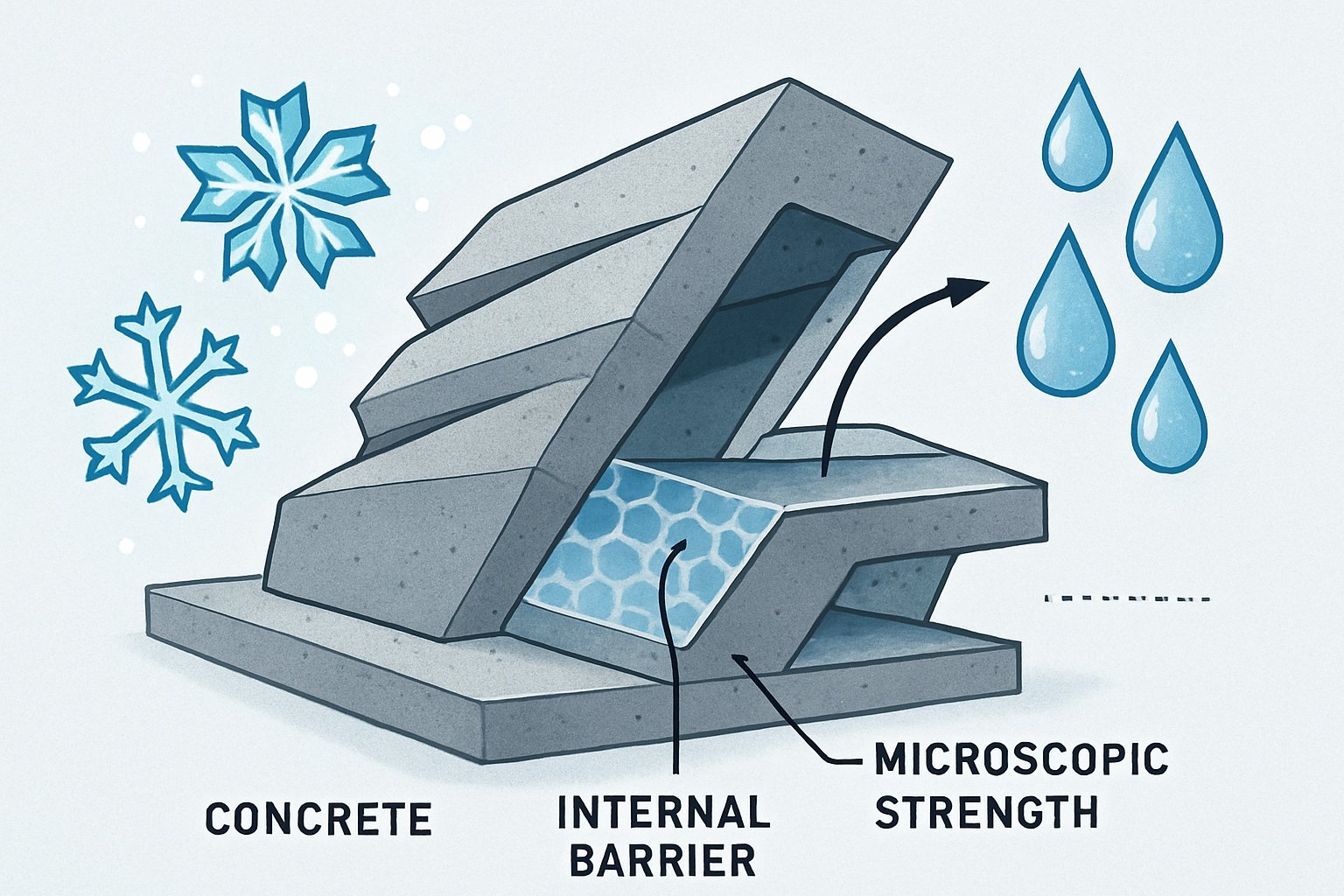 CONCRETE

INTERNAL BARRIER

MICROSCOPIC STRENGTH