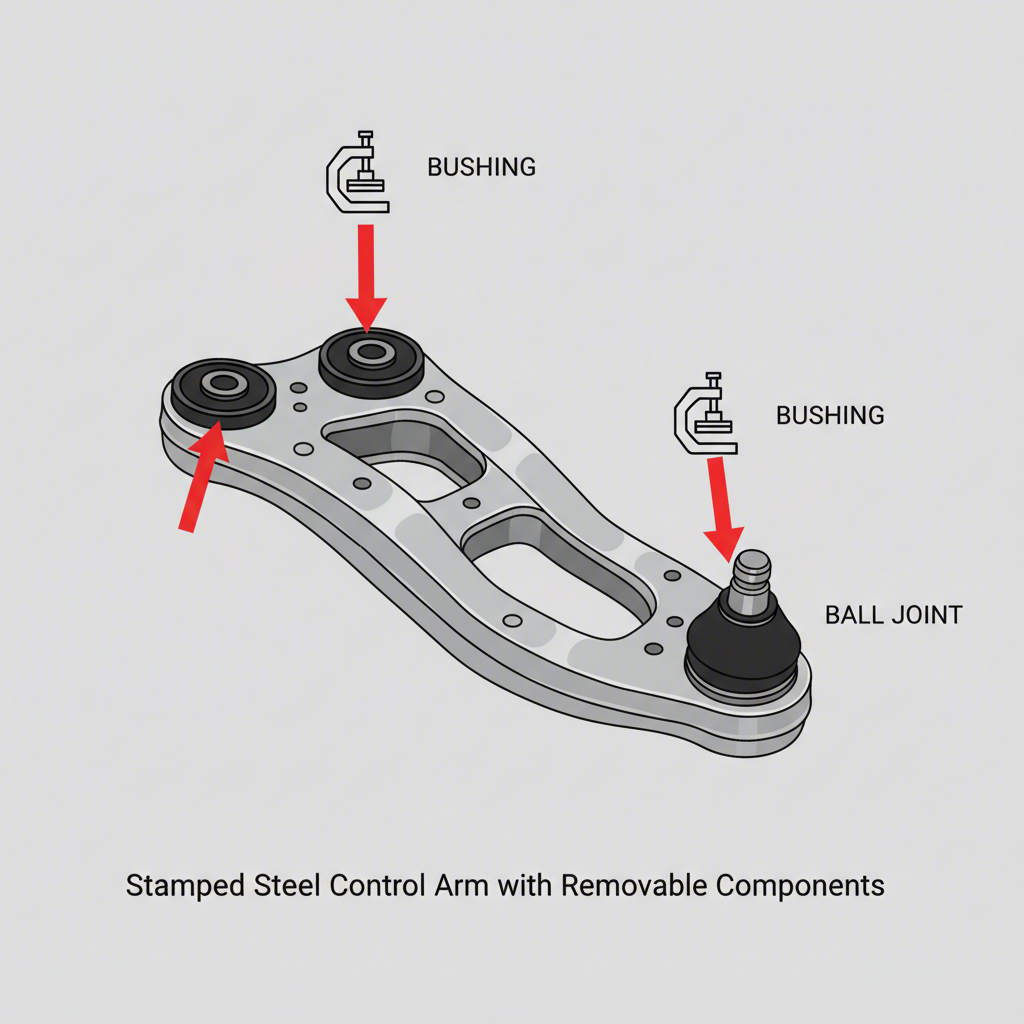 BUSHING

BUSHING

BALL JOINT

Stamped Steel Control Arm with Removable Components