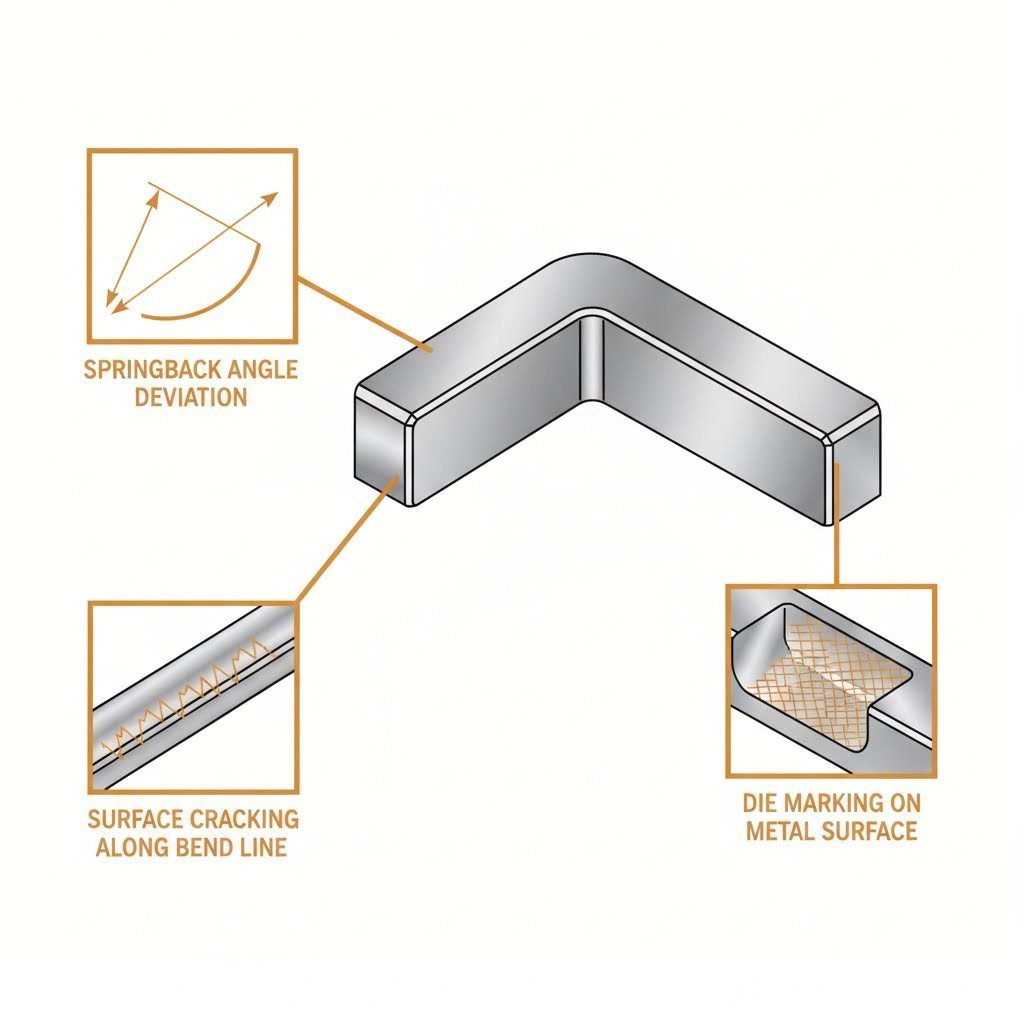 SPRINGBACK ANGLE DEVIATION

SURFACE CRACKING ALONG BEND LINE

DIE MARKING ON METAL SURFACE