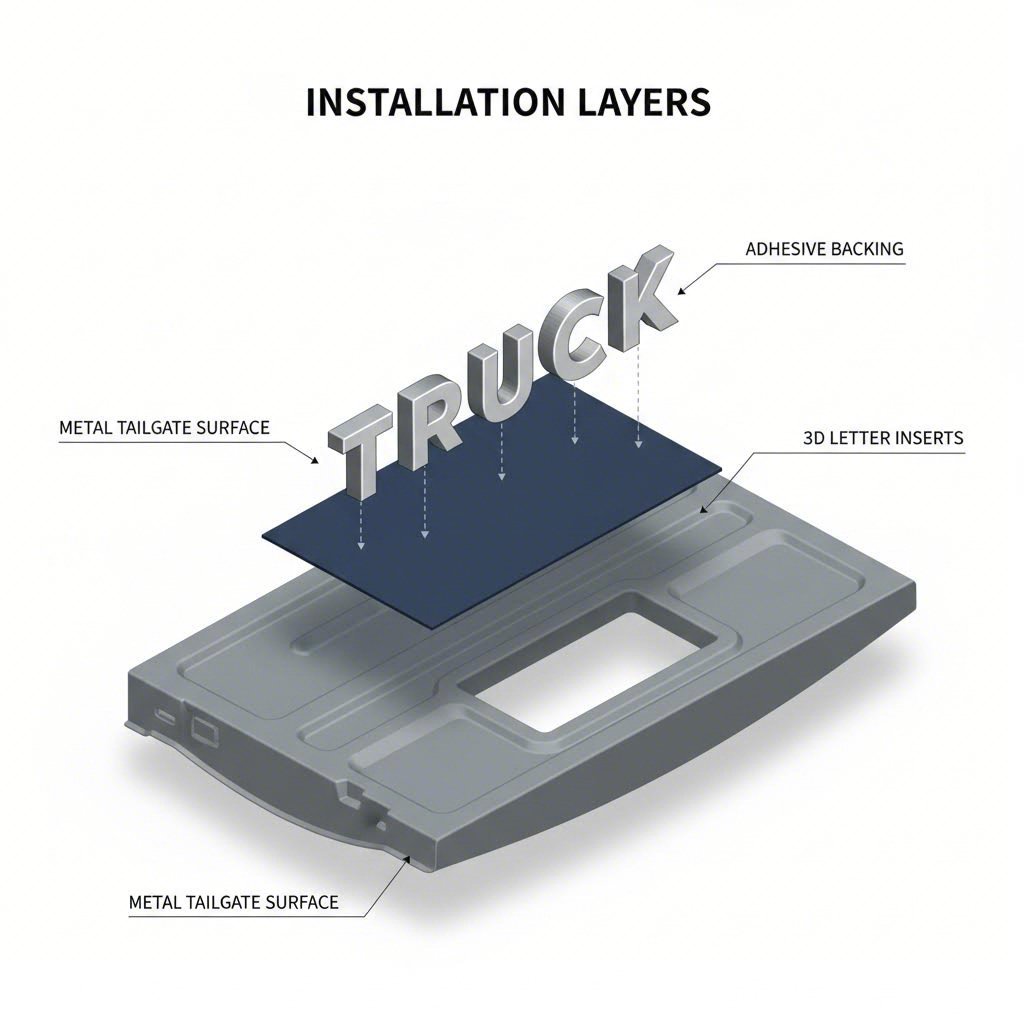 INSTALLATION LAYERS

ADHESIVE BACKING

TRUCK

METAL TAILGATE SURFACE

3D LETTER INSERTS

METAL TAILGATE SURFACE