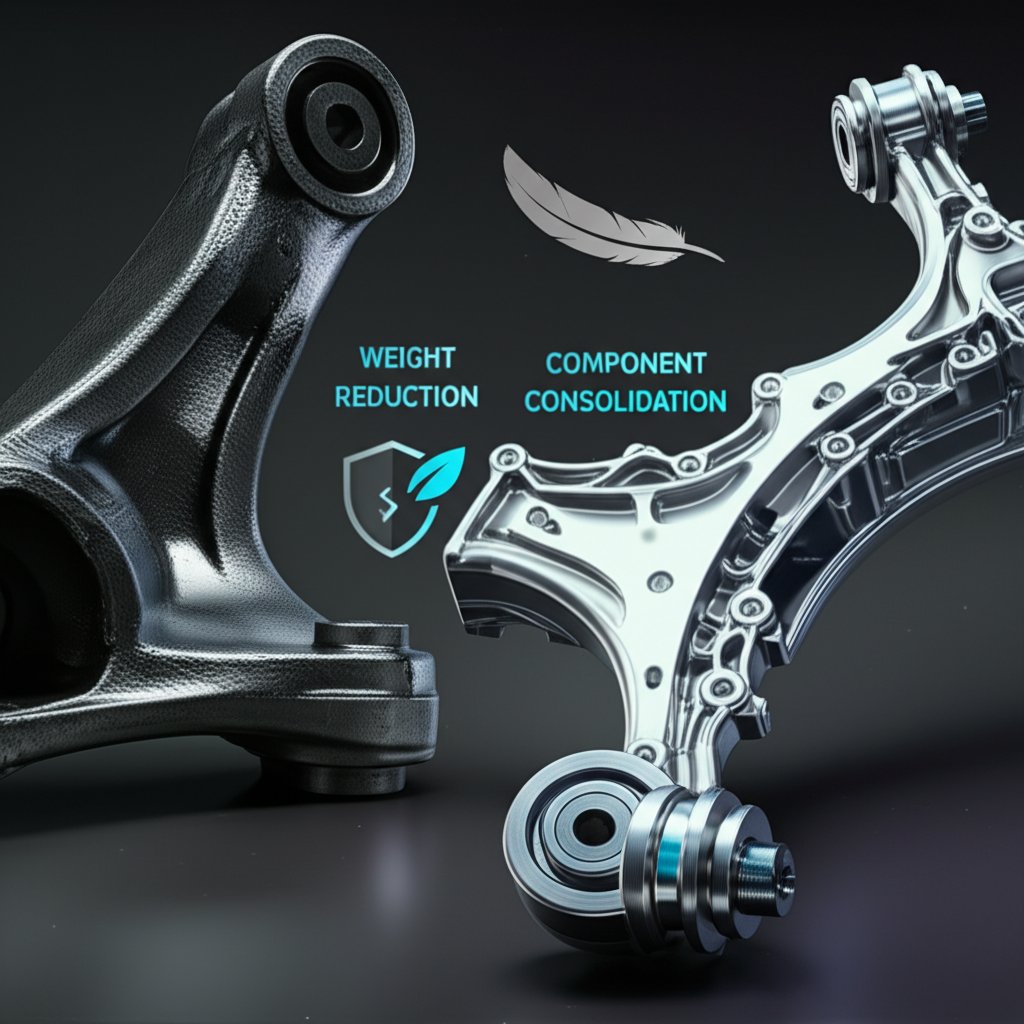 WEIGHT REDUCTION

COMPONENT CONSOLIDATION