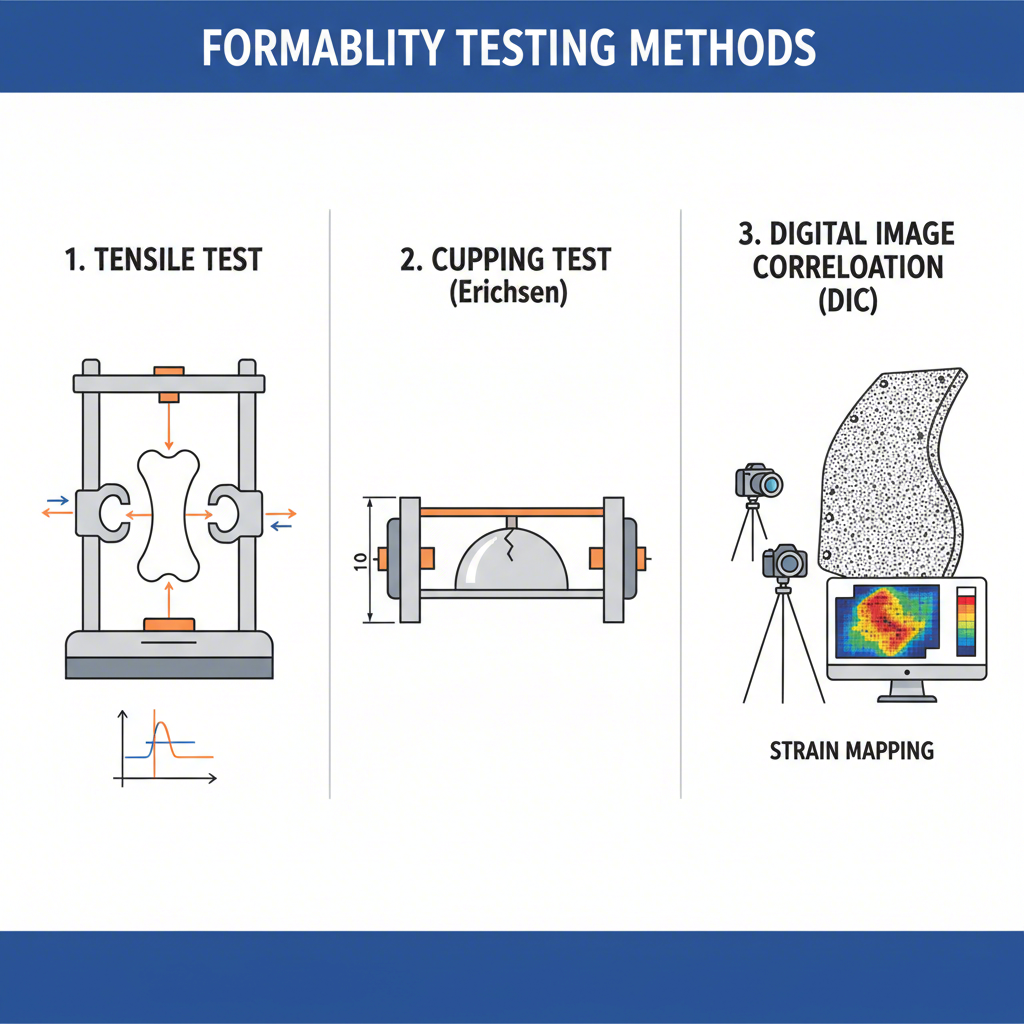 FORMABLITY TESTING METHODS

1. TENSILE TEST

2. CUPPING TEST (Erichsen)

10

3. DIGITAL IMAGE CORRELOATION (DIC)

STRAIN MAPPING