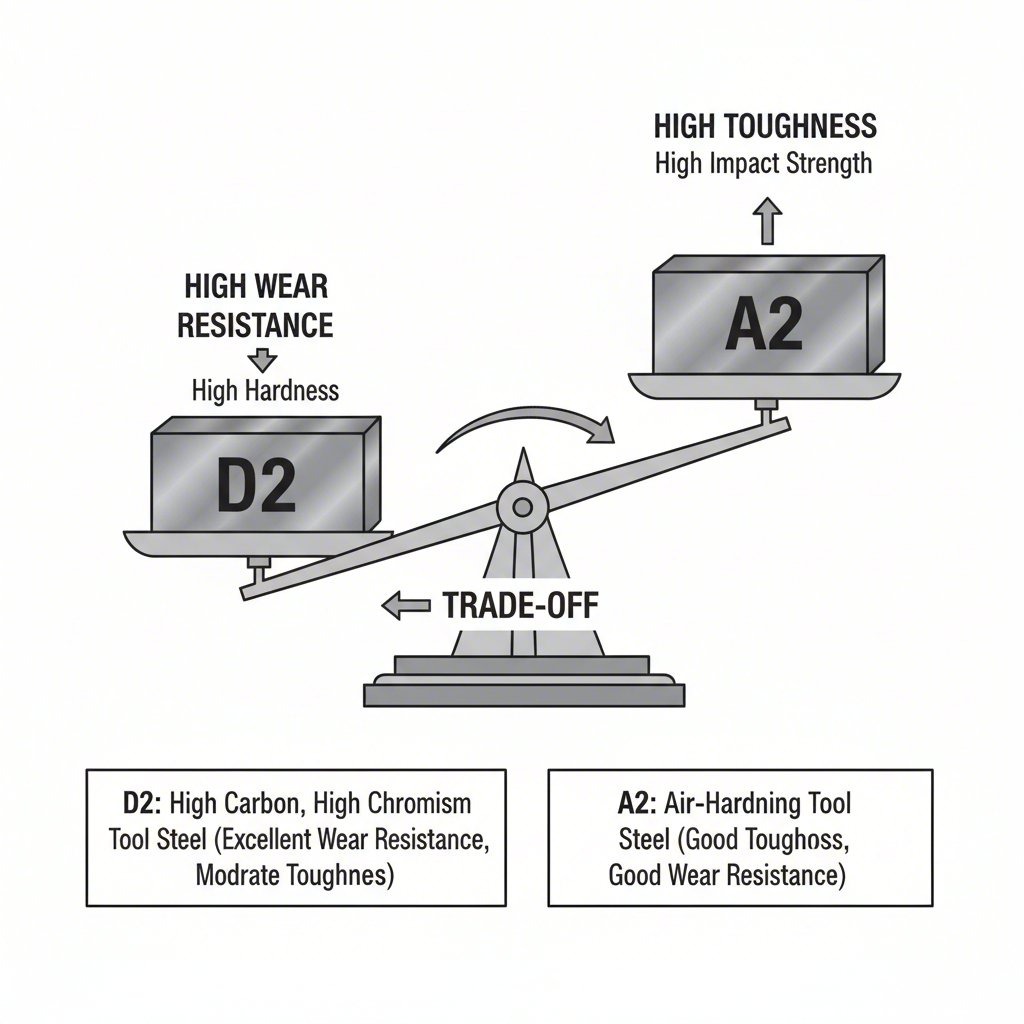 HIGH TOUGHNESS
High Impact Strength

HIGH WEAR RESISTANCE

High Hardness

A2

D2

TRADE-OFF

D2: High Carbon, High Chromism Tool Steel (Excellent Wear Resistance, Modrate Toughnes)

A2: Air-Hardning Tool Steel (Good Toughoss, Good Wear Resistance)