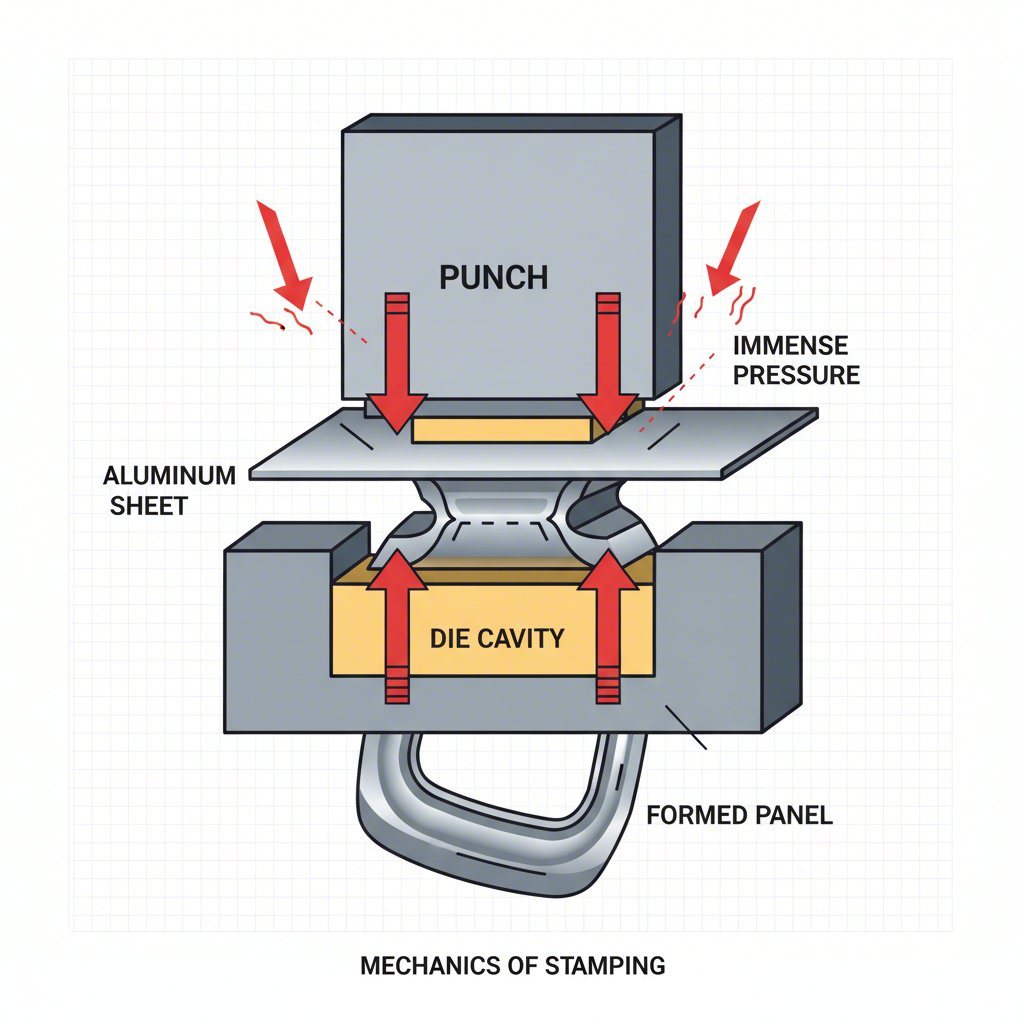 PUNCH

IMMENSE PRESSURE

ALUMINUM SHEET

DIE CAVITY

FORMED PANEL

MECHANICS OF STAMPING