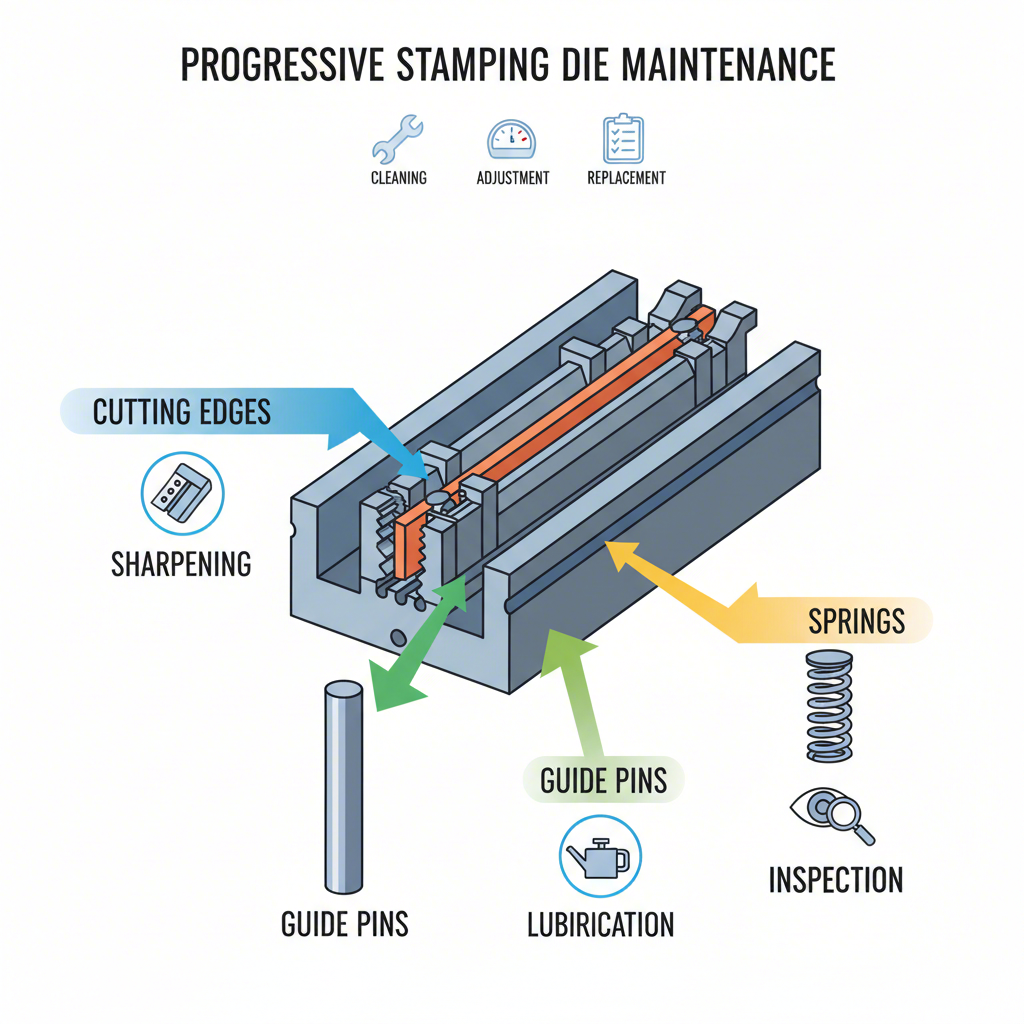 PROGRESSIVE STAMPING DIE MAINTENANCE

CLEANING ADJUSTMENT REPLACEMENT

CUTTING EDGES

SHARPENING

SPRINGS

GUIDE PINS

INSPECTION

GUIDE PINS

LUBIRICATION