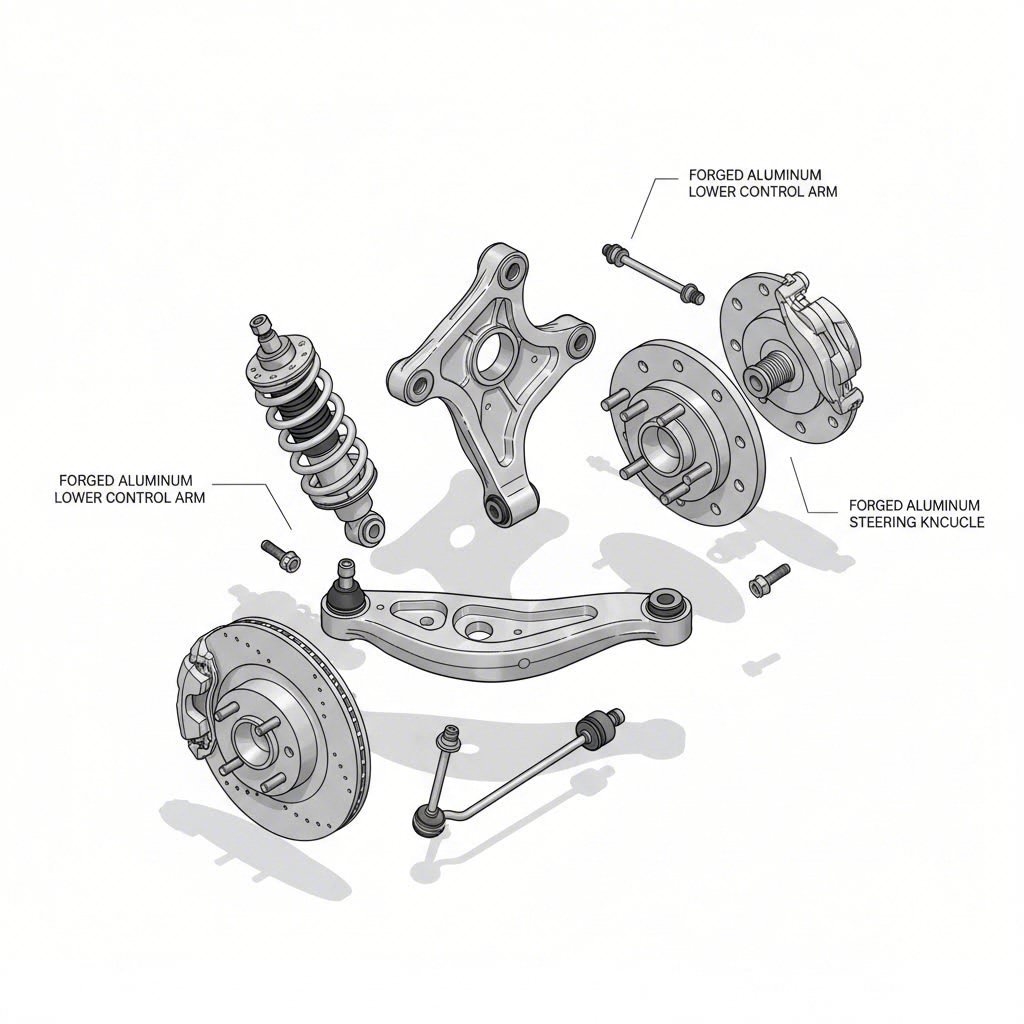 FORGED ALUMINUM
LOWER CONTROL ARM

FORGED ALUMINUM
LOWER CONTROL ARM

FORGED ALUMINUM
STEERING KNCUCLE