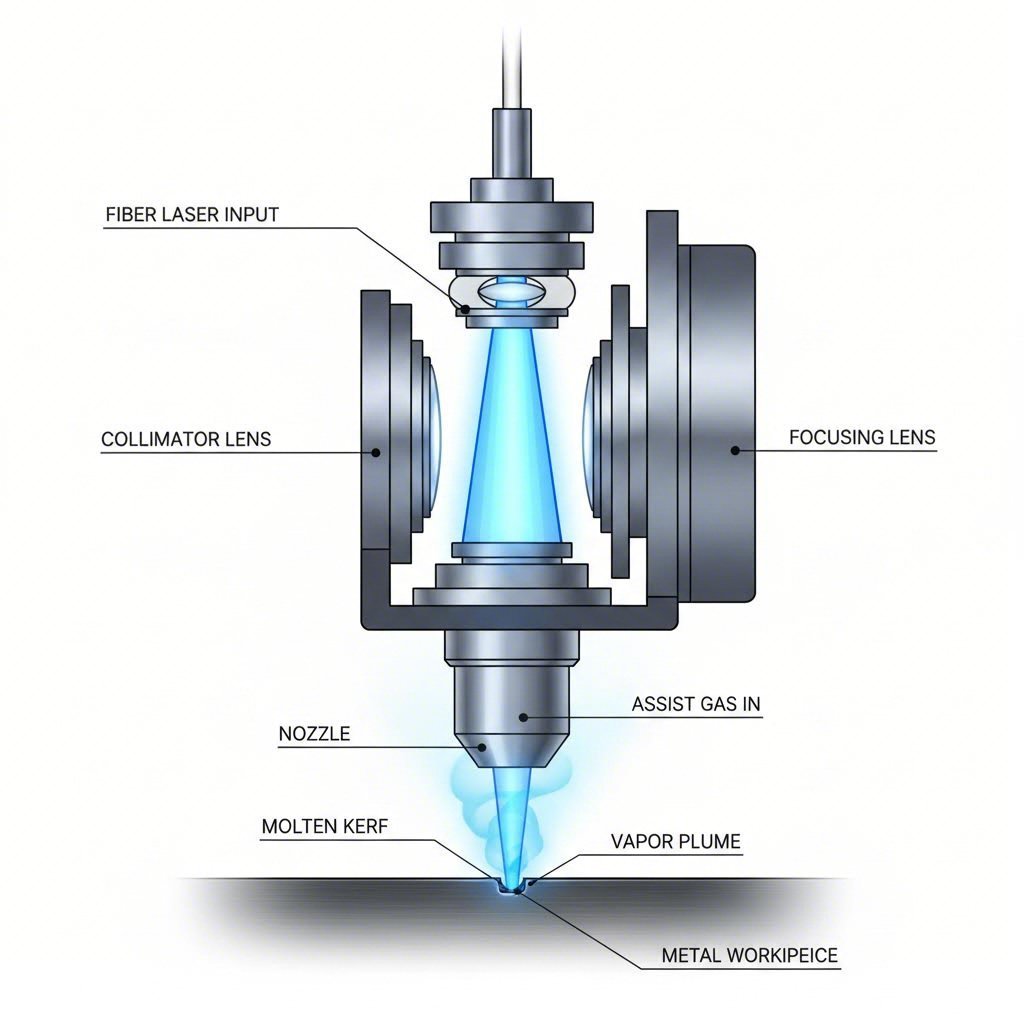 FIBER LASER INPUT

COLLIMATOR LENS

FOCUSING LENS

ASSIST GAS IN

NOZZLE

MOLTEN KERF

VAPOR PLUME

METAL WORKIPEICE