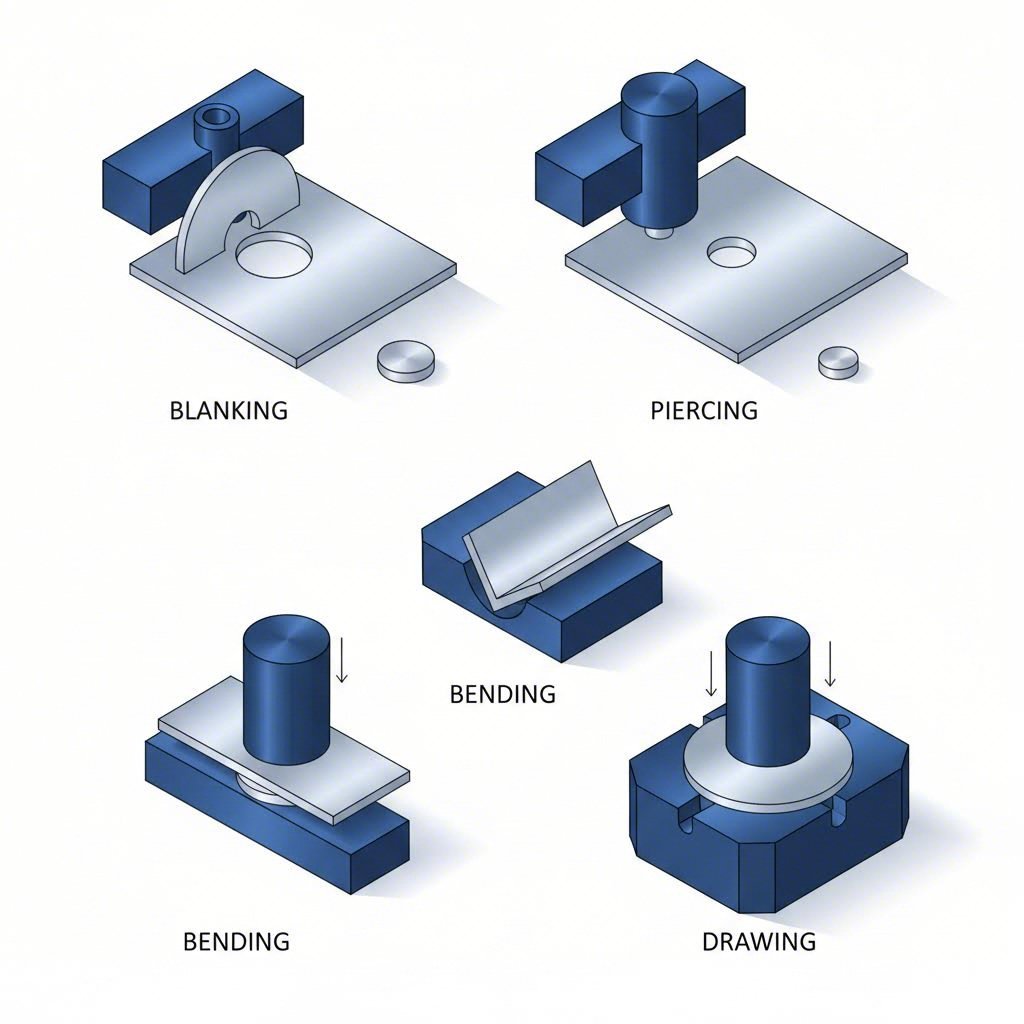 BLANKING

PIERCING

BENDING

BENDING

DRAWING