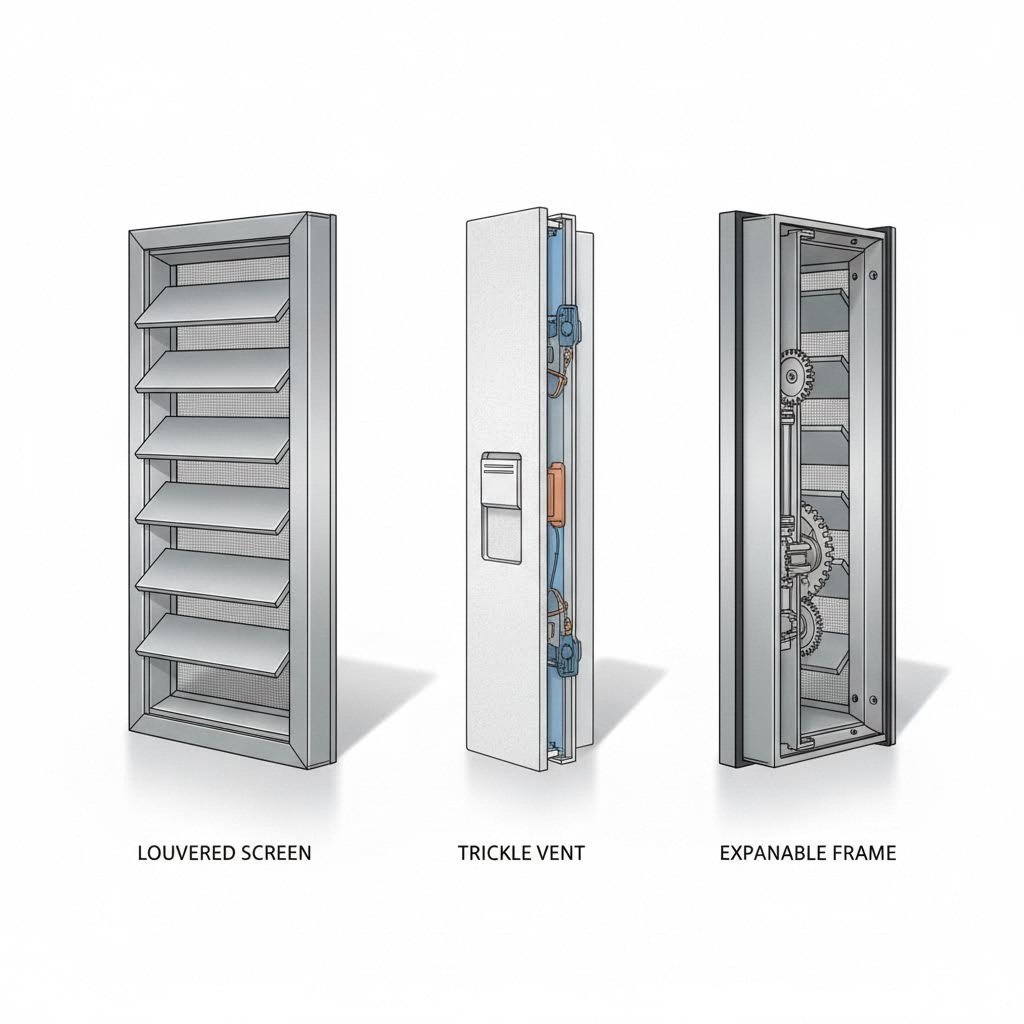 LOUVERED SCREEN

TRICKLE VENT

EXPANABLE FRAME