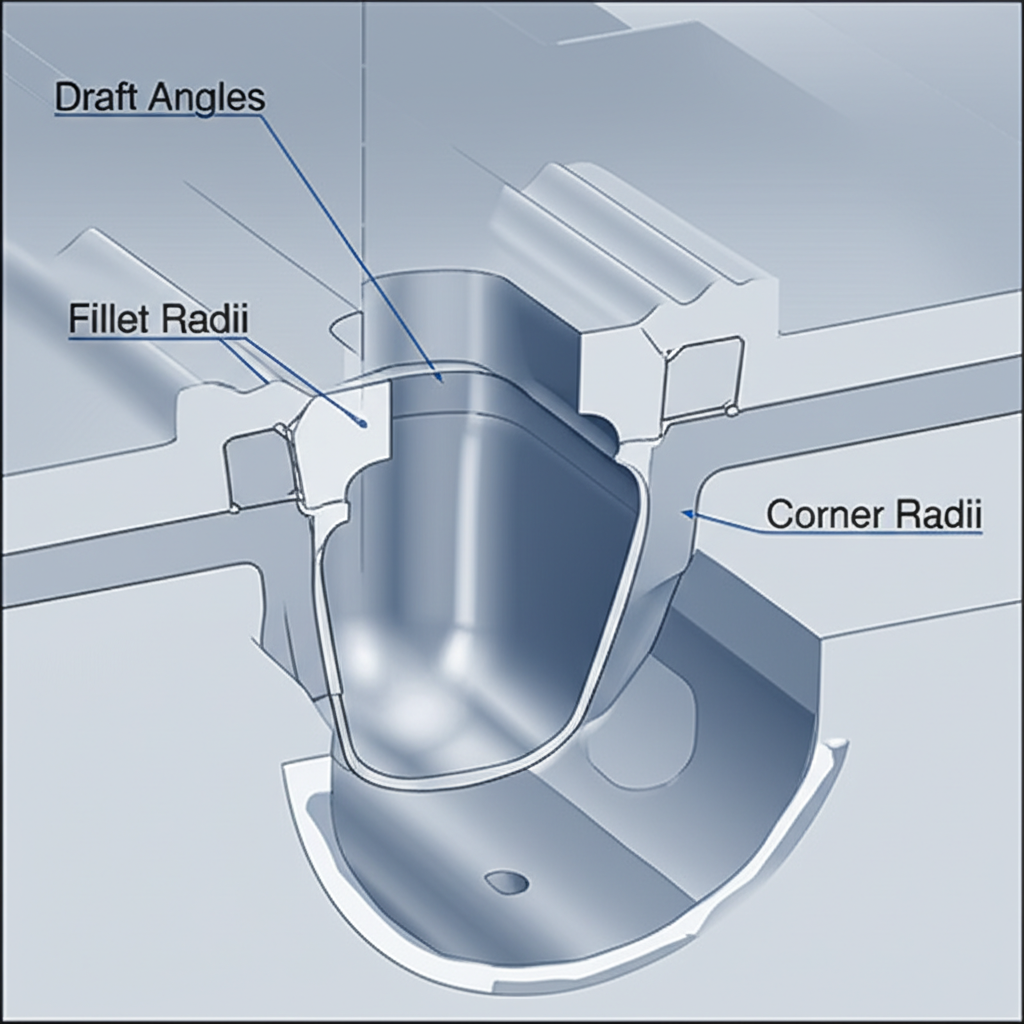 Draft Angles

Fillet Radii

Corner Radii