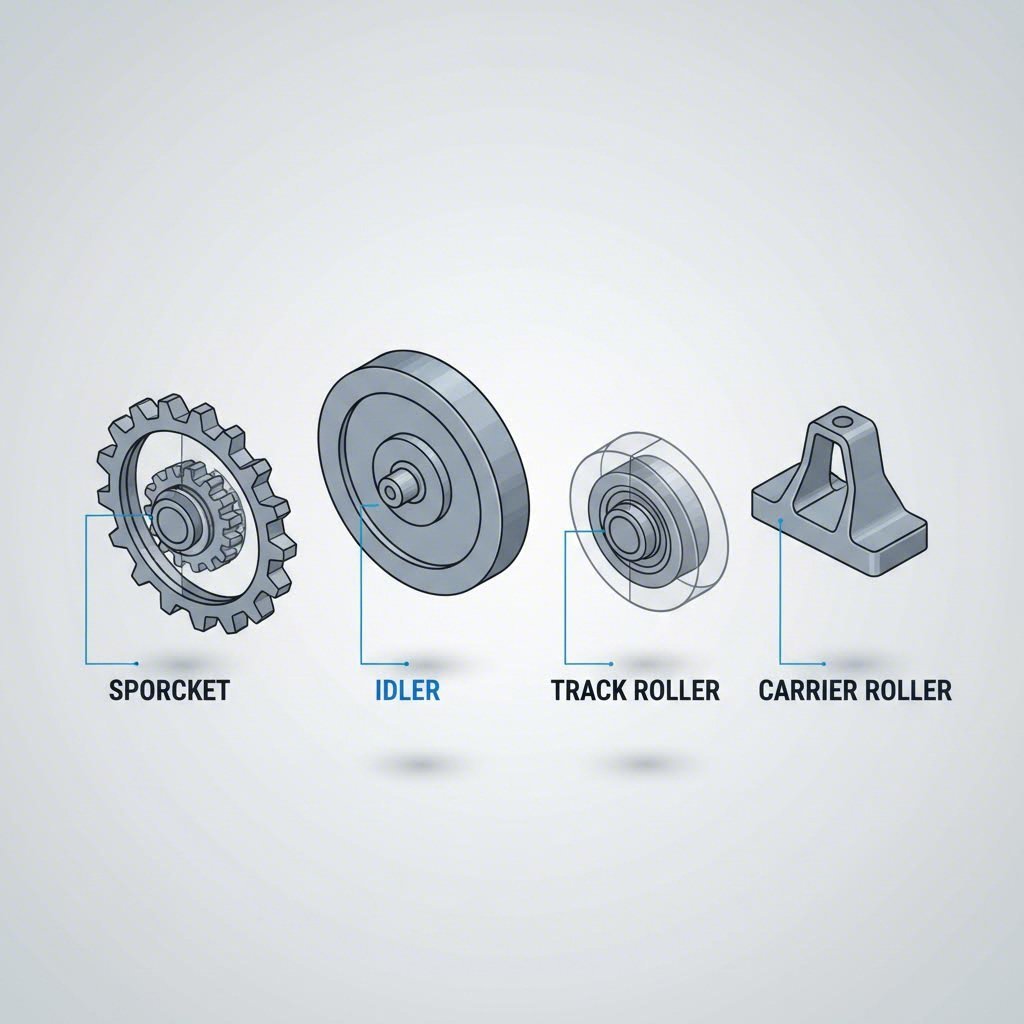 SPORCKET

IDLER

TRACK ROLLER

CARRIER ROLLER