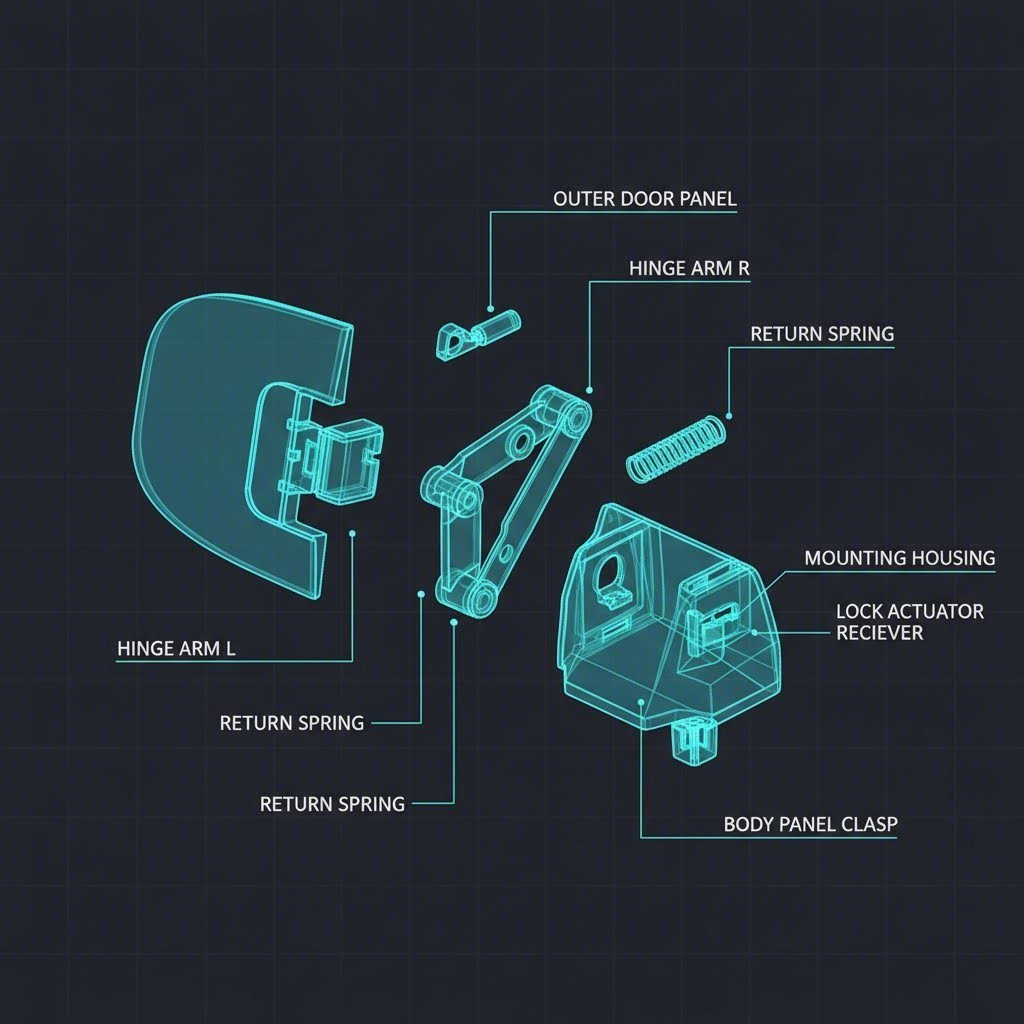 OUTER DOOR PANEL

HINGE ARM R

RETURN SPRING

MOUNTING HOUSING

LOCK ACTUATOR RECIEVER

HINGE ARM L

RETURN SPRING

RETURN SPRING

BODY PANEL CLASP